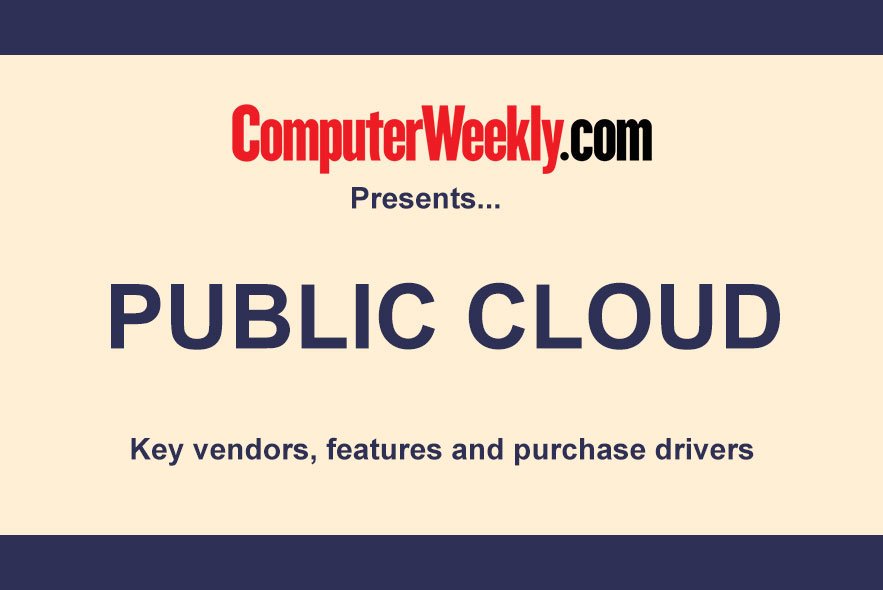 ComputerWeekly.com
Presents...

PUBLIC CLOUD

Key vendors, features and purchase drivers